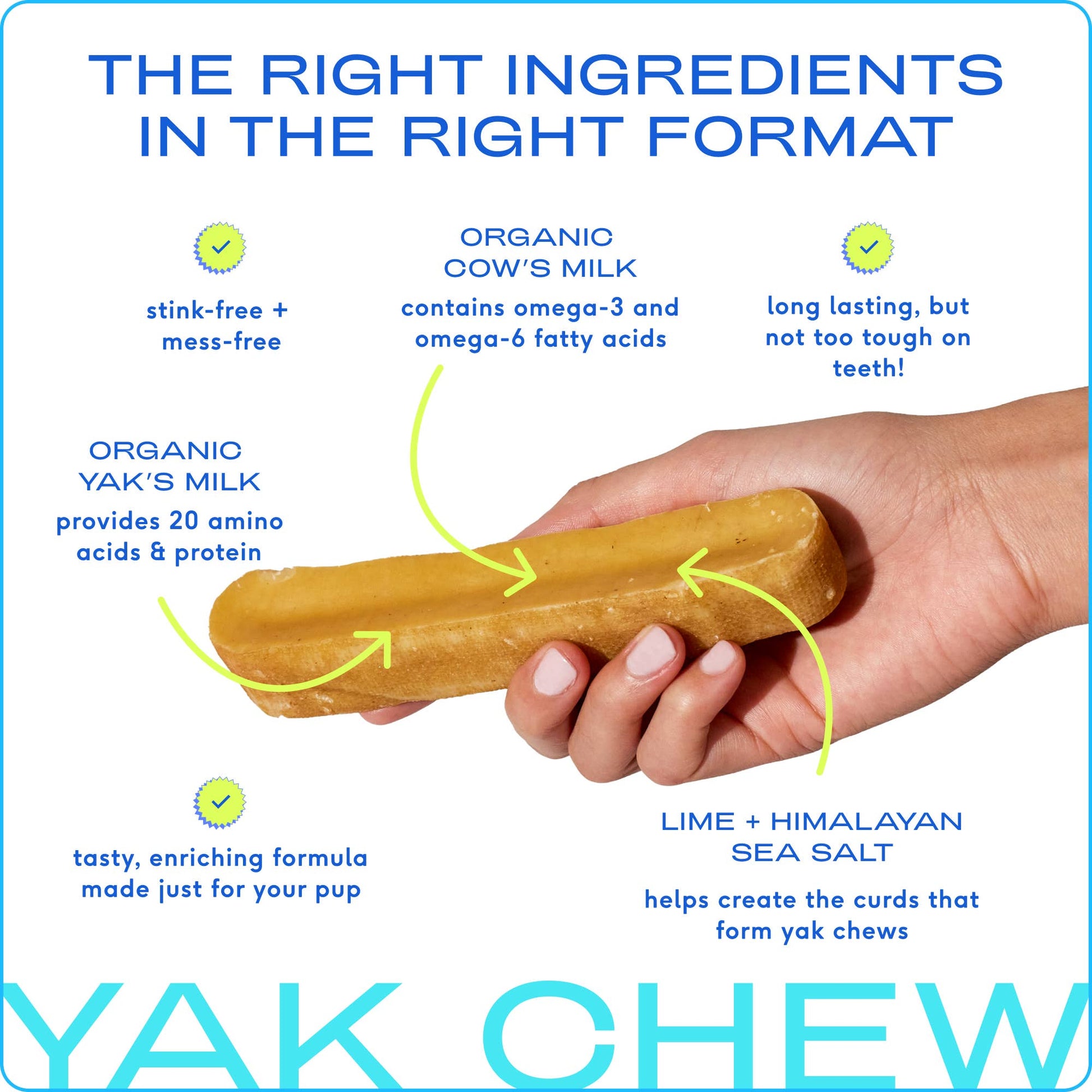 THE RIGHT INGREDIENTS IN THE RIGHT FORMAT

stink-free + mess-free

ORGANIC COW'S MILK

contains omega-3 and omega-6 fatty acids

long lasting, but not too tough on teeth!

ORGANIC YAK'S MILK

provides 20 amino acids & protein

tasty, enriching formula made just for your pup

LIME + HIMALAYAN SEA SALT

helps create the curds that form yak chews

YAK CHEW